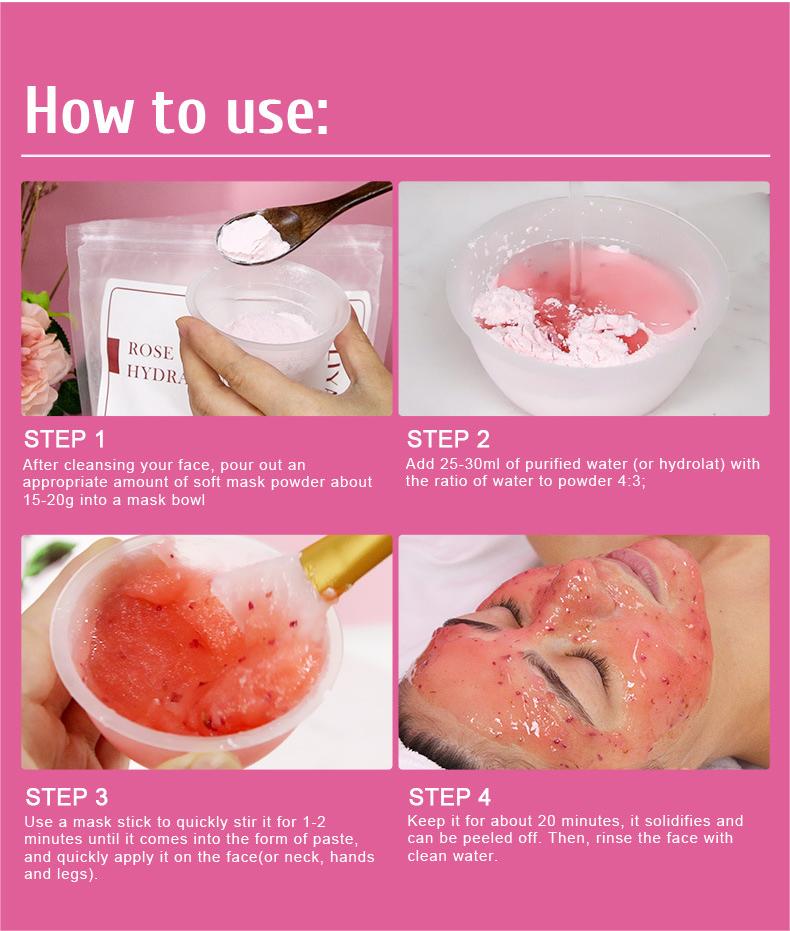 How to use:

ROSE
HYDRA

STEP 1
After cleansing your face, pour out an appropriate amount of soft mask powder about 15-20g into a mask bowl

STEP 2
Add 25-30ml of purified water (or hydrolat) with the ratio of water to powder 4:3;

STEP 3
Use a mask stick to quickly stir it for 1-2 minutes until it comes into the form of paste, and quickly apply it on the face(or neck, hands and legs).

STEP 4
Keep it for about 20 minutes, it solidifies and can be peeled off. Then, rinse the face with clean water.