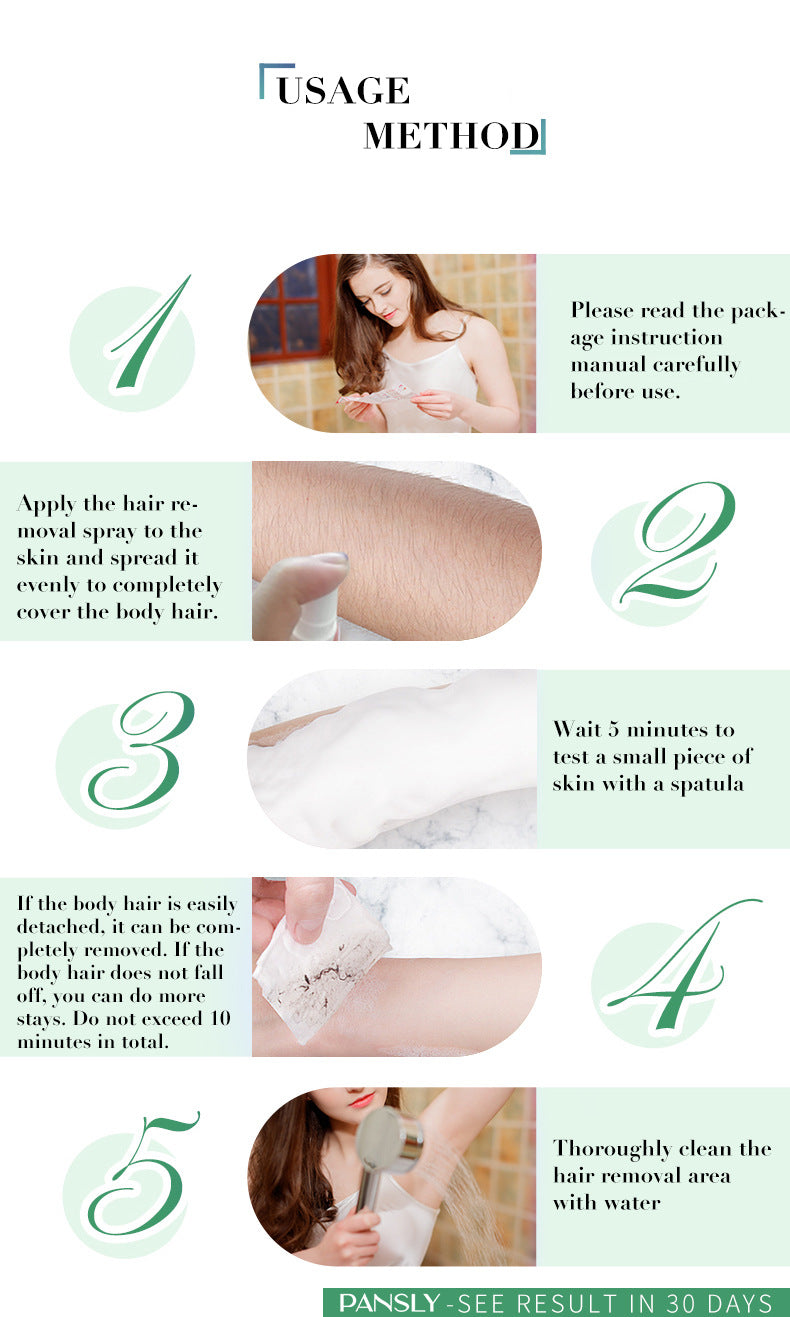 USAGE METHOD

1

Please read the package instruction manual carefully before use.

Apply the hair removal spray to the skin and spread it evenly to completely cover the body hair.

2

3

Wait 5 minutes to test a small piece of skin with a spatula

If the body hair is easily detached, it can be completely removed. If the body hair does not fall off, you can do more stays. Do not exceed 10 minutes in total.

4

5

Thoroughly clean the hair removal area with water

PANSLY-SEE RESULT IN 30 DAYS