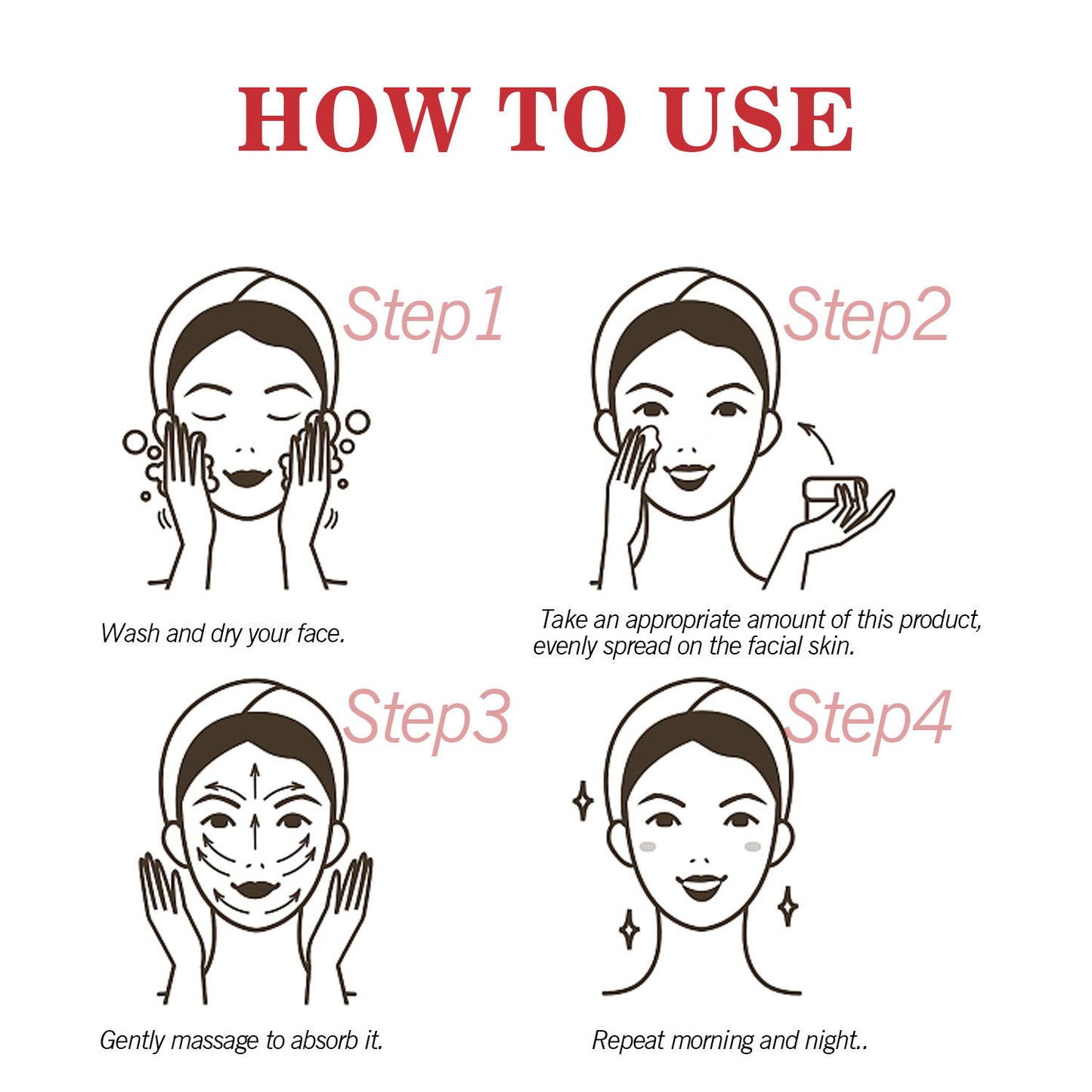 HOW TO USE

Step1

Wash and dry your face.

Step2

Take an appropriate amount of this product, evenly spread on the facial skin.

Step3

Gently massage to absorb it.

Step4

Repeat morning and night..