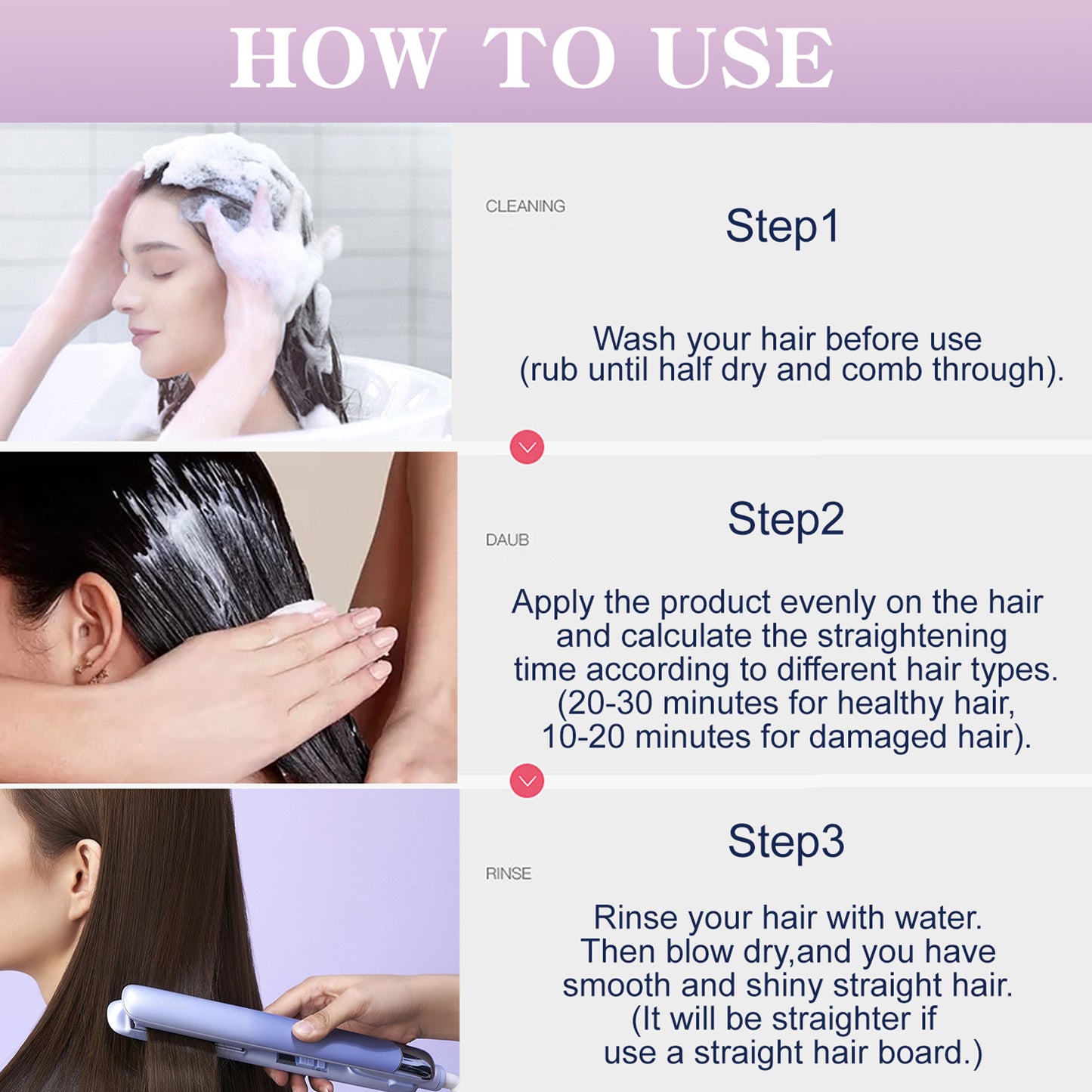 HOW TO USE

CLEANING

Step1

Wash your hair before use (rub until half dry and comb through).

DAUB

Step2

Apply the product evenly on the hair and calculate the straightening time according to different hair types. (20-30 minutes for healthy hair, 10-20 minutes for damaged hair).

RINSE

Step3

Rinse your hair with water. Then blow dry,and you have smooth and shiny straight hair. (It will be straighter if use a straight hair board.)