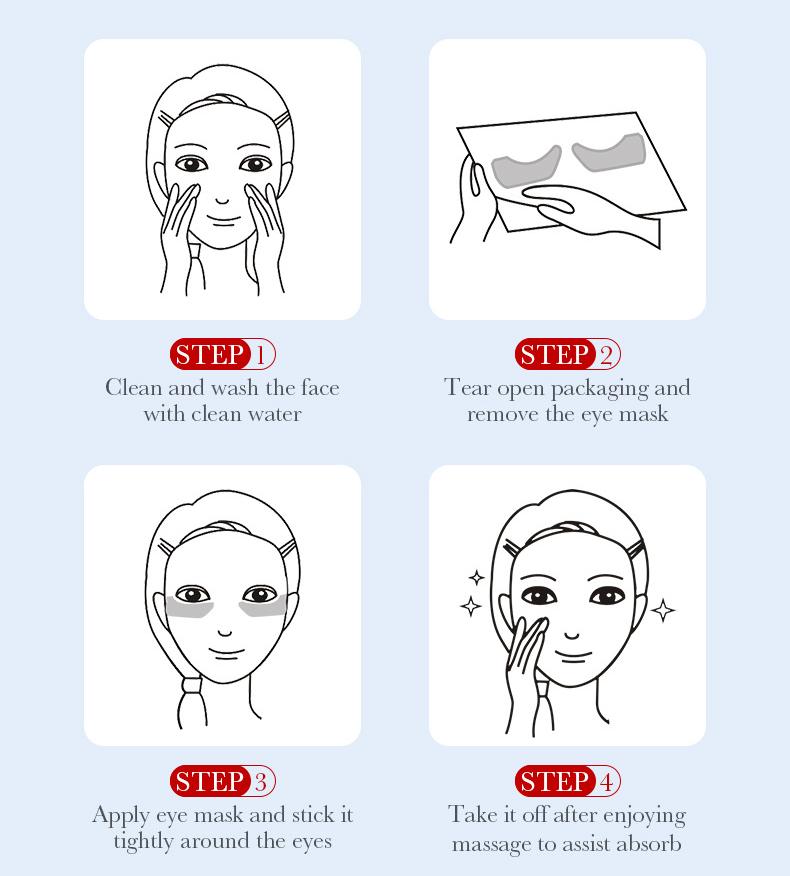 STEP 1
Clean and wash the face with clean water

STEP 2
Tear open packaging and remove the eye mask

STEP 3
Apply eye mask and stick it tightly around the eyes

STEP 4
Take it off after enjoying massage to assist absorb