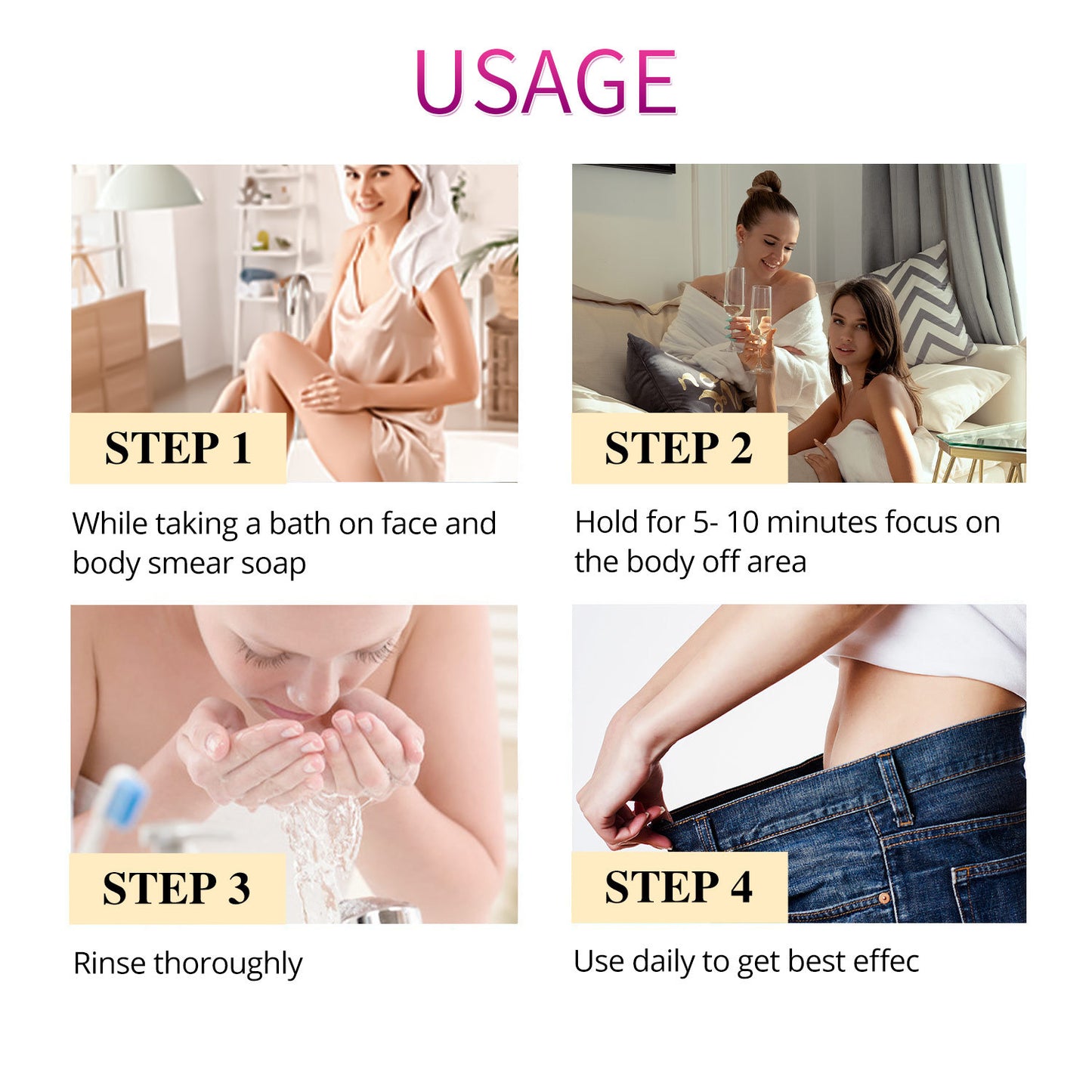 USAGE

STEP 1

While taking a bath on face and body smear soap

STEP 2

Hold for 5- 10 minutes focus on the body off area

STEP 3

Rinse thoroughly

STEP 4

Use daily to get best effec