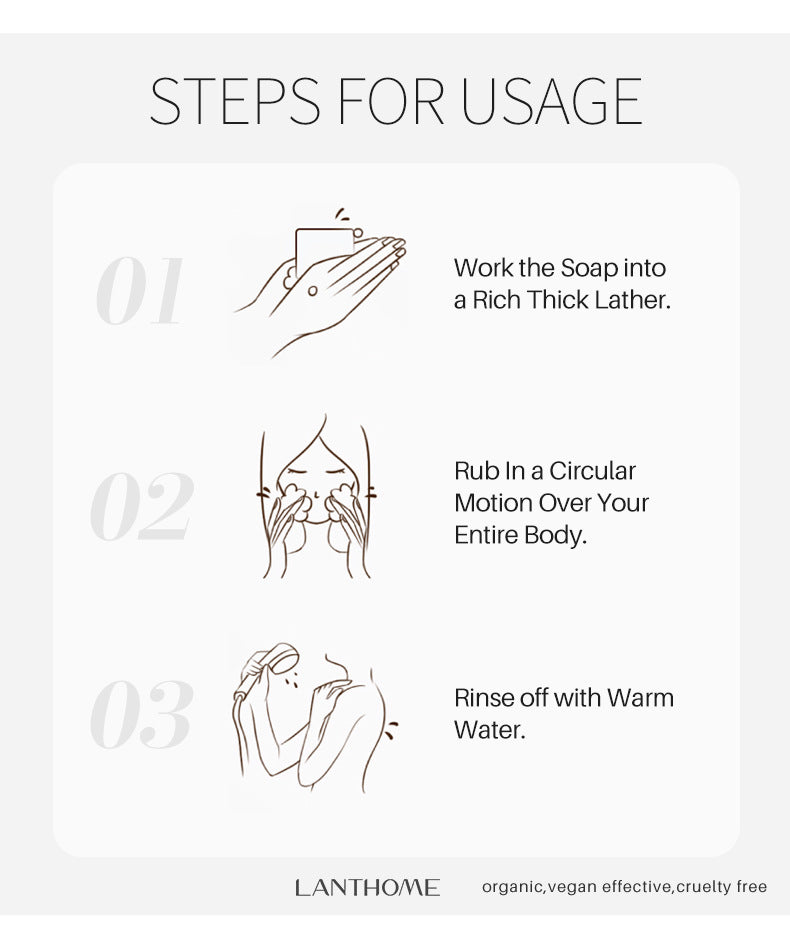 STEPS FOR USAGE

01

Work the Soap into a Rich Thick Lather.

02

Rub In a Circular Motion Over Your Entire Body.

03

Rinse off with Warm Water.

LANTHOME

organic,vegan effective,cruelty free