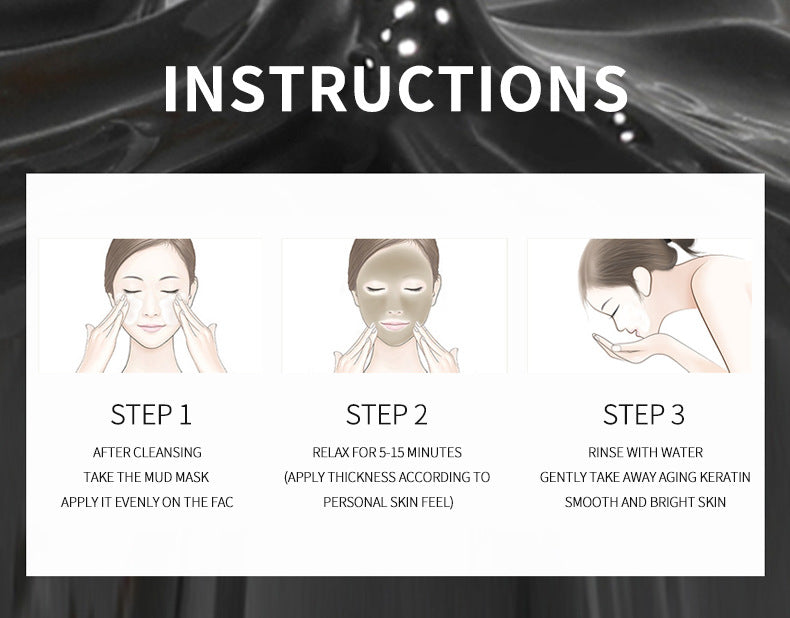 INSTRUCTIONS

STEP 1

AFTER CLEANSING
TAKE THE MUD MASK
APPLY IT EVENLY ON THE FAC

STEP 2

RELAX FOR 5-15 MINUTES
(APPLY THICKNESS ACCORDING TO
PERSONAL SKIN FEEL)

STEP 3

RINSE WITH WATER
GENTLY TAKE AWAY AGING KERATIN
SMOOTH AND BRIGHT SKIN