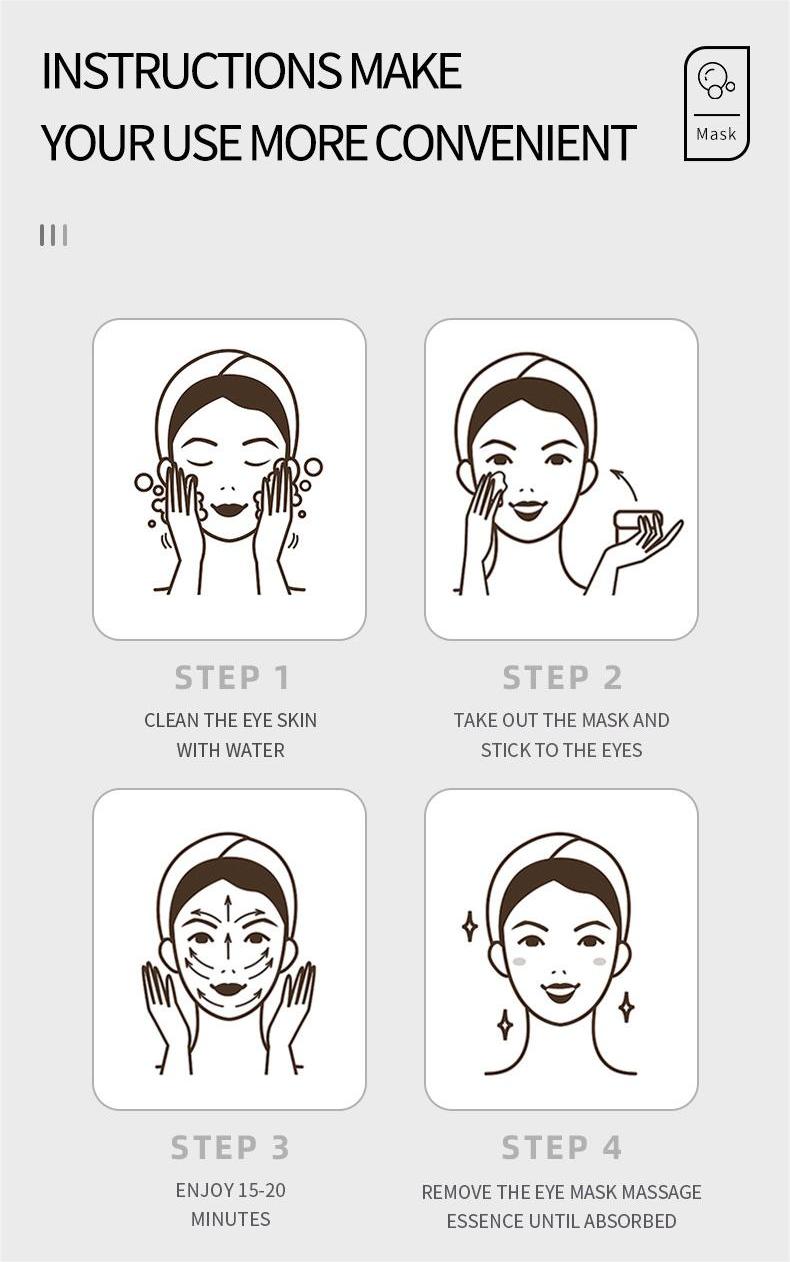 INSTRUCTIONS MAKE
YOUR USE MORE CONVENIENT

Mask

STEP 1
CLEAN THE EYE SKIN WITH WATER

STEP 2
TAKE OUT THE MASK AND STICK TO THE EYES

STEP 3
ENJOY 15-20 MINUTES

STEP 4
REMOVE THE EYE MASK MASSAGE ESSENCE UNTIL ABSORBED