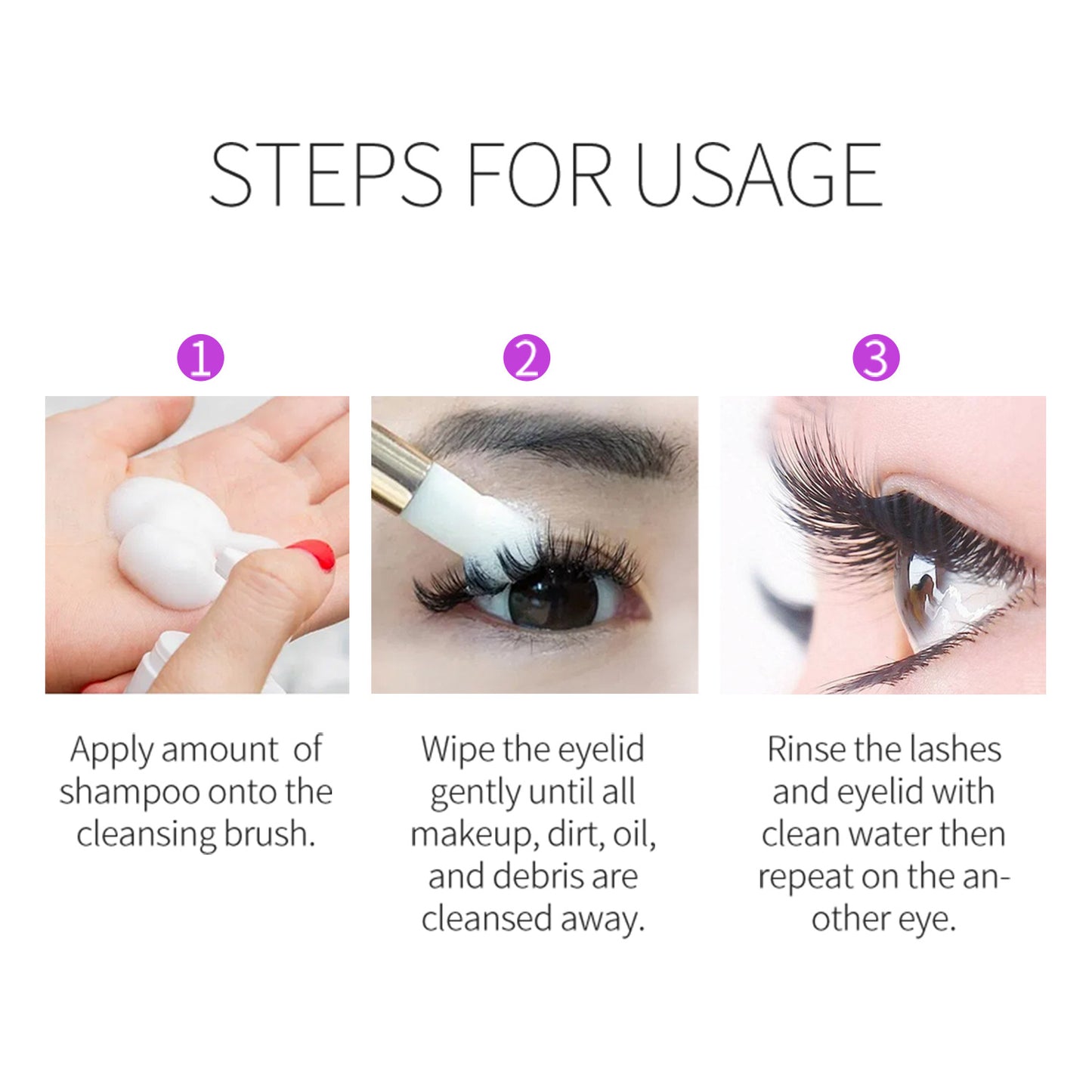 STEPS FOR USAGE

1

Apply amount of shampoo onto the cleansing brush.

2

Wipe the eyelid gently until all makeup, dirt, oil, and debris are cleansed away.

3

Rinse the lashes and eyelid with clean water then repeat on the another eye.