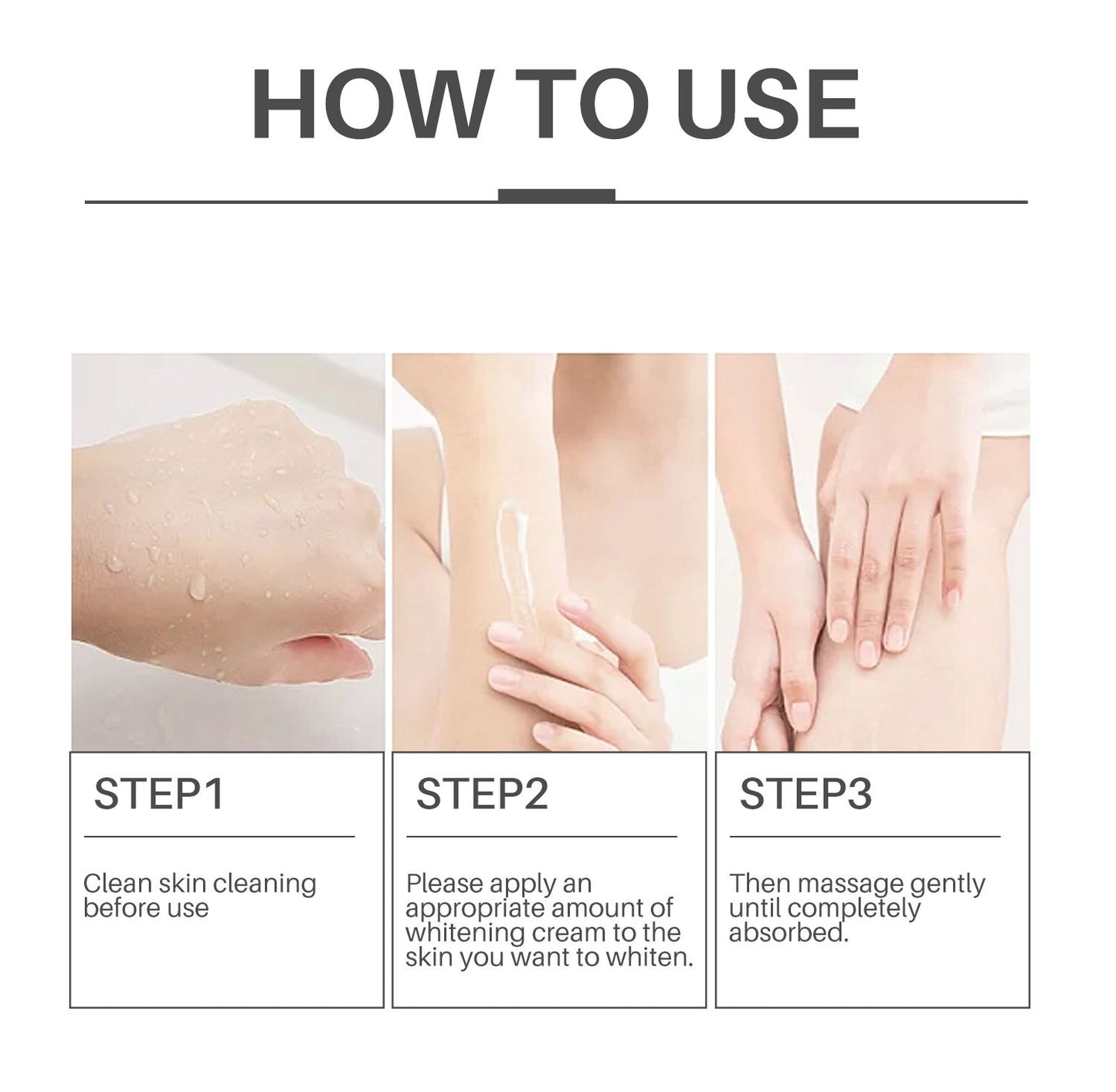 HOW TO USE

STEP1

Clean skin cleaning before use

STEP2

Please apply an appropriate amount of whitening cream to the skin you want to whiten.

STEP3

Then massage gently until completely absorbed.