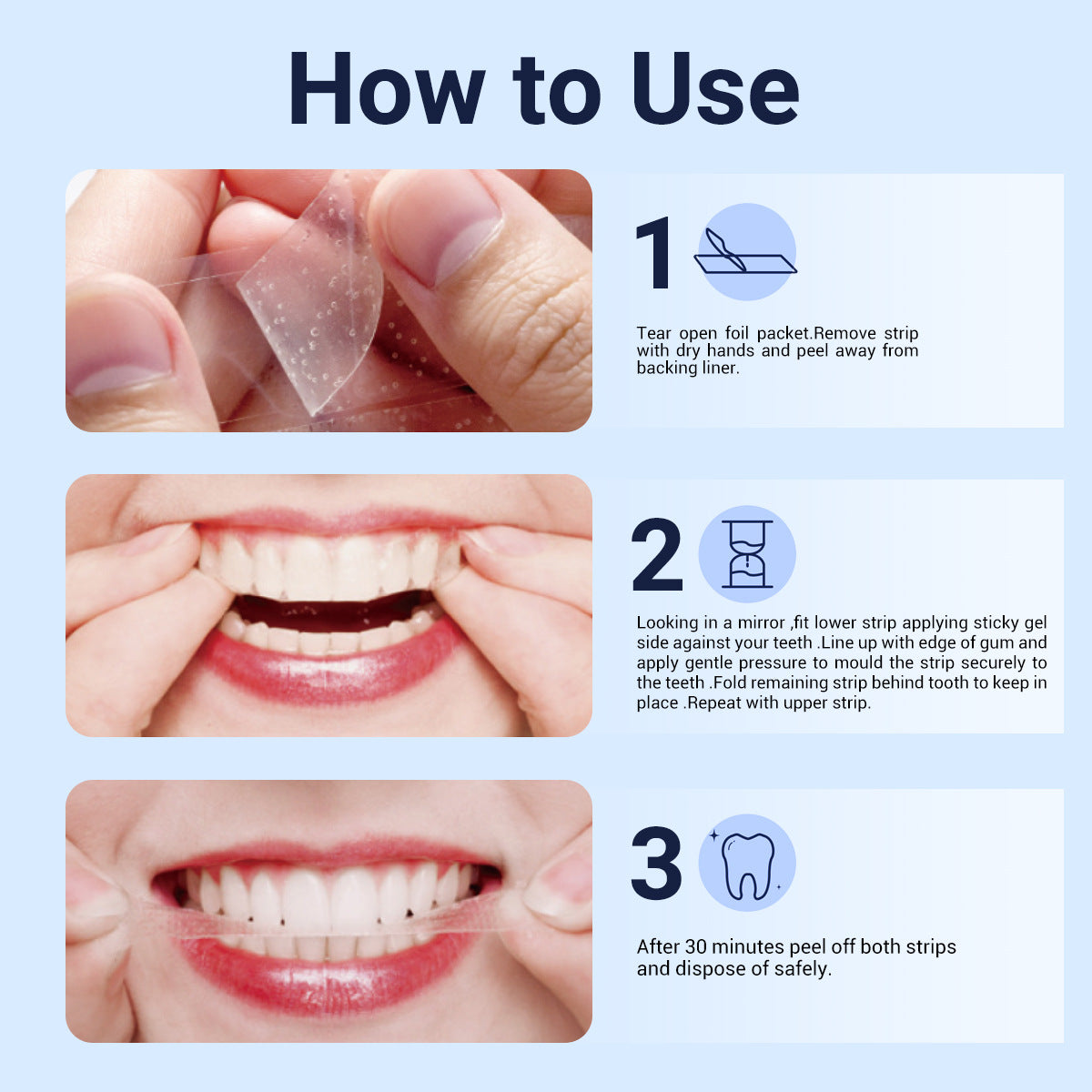 How to Use

1

Tear open foil packet.Remove strip with dry hands and peel away from backing liner.

2

Looking in a mirror ,fit lower strip applying sticky gel side against your teeth .Line up with edge of gum and apply gentle pressure to mould the strip securely to the teeth .Fold remaining strip behind tooth to keep in place .Repeat with upper strip.

3

After 30 minutes peel off both strips and dispose of safely.