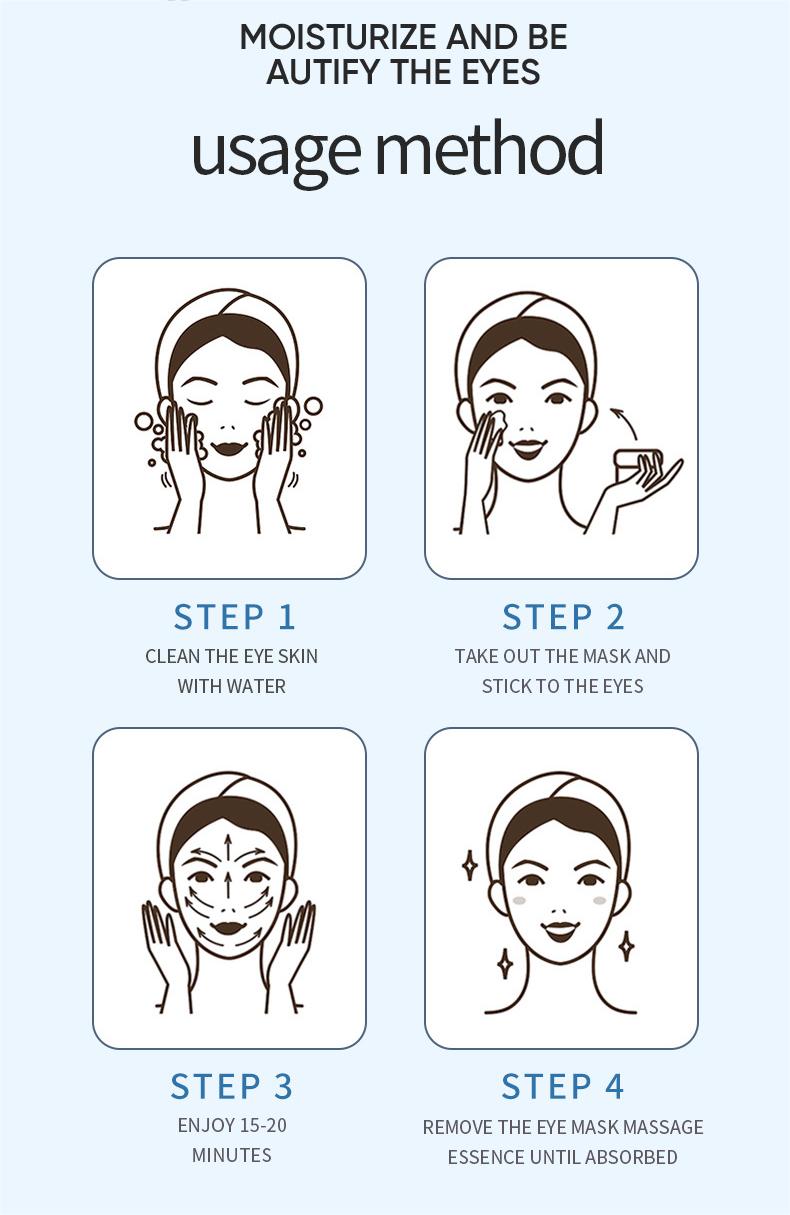 MOISTURIZE AND BE AUTIFY THE EYES

usage method

STEP 1
CLEAN THE EYE SKIN WITH WATER

STEP 2
TAKE OUT THE MASK AND STICK TO THE EYES

STEP 3
ENJOY 15-20 MINUTES

STEP 4
REMOVE THE EYE MASK MASSAGE ESSENCE UNTIL ABSORBED