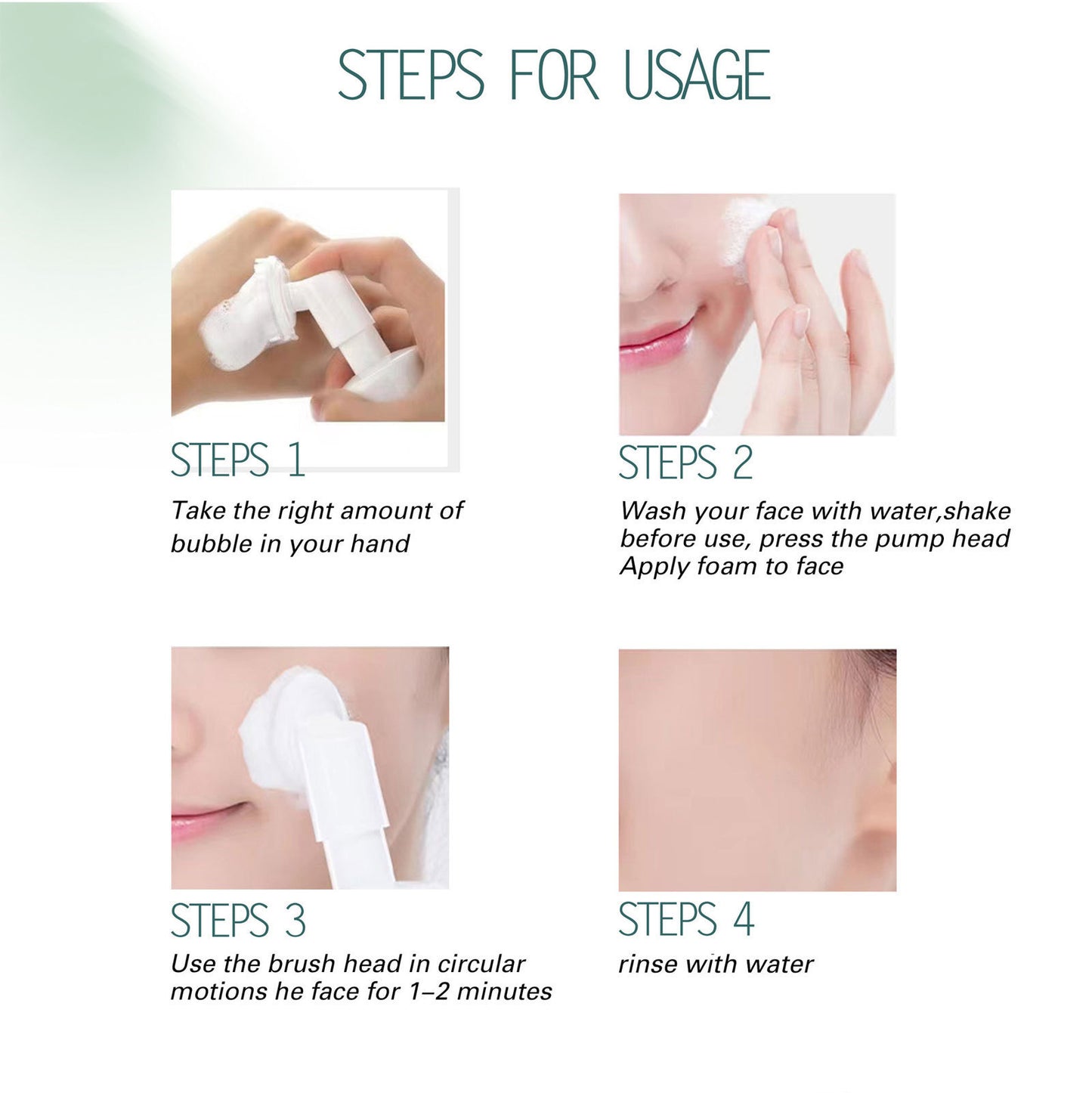 STEPS FOR USAGE

STEPS 1

Take the right amount of bubble in your hand

STEPS 2

Wash your face with water,shake before use, press the pump head Apply foam to face

STEPS 3

Use the brush head in circular motions he face for 1–2 minutes

STEPS 4

rinse with water