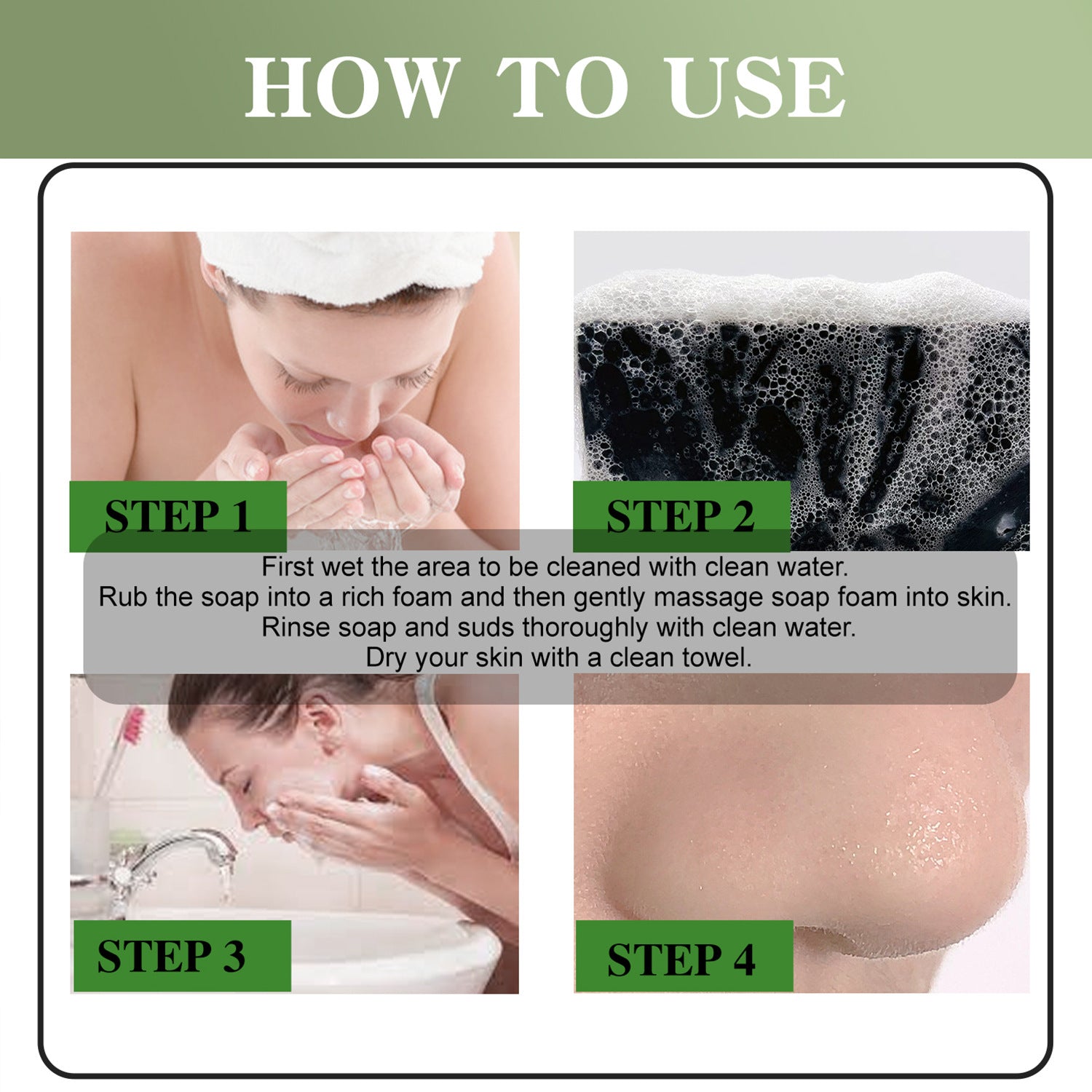 HOW TO USE

STEP 1

STEP 2

First wet the area to be cleaned with clean water.
Rub the soap into a rich foam and then gently massage soap foam into skin.
Rinse soap and suds thoroughly with clean water.
Dry your skin with a clean towel.

STEP 3

STEP 4