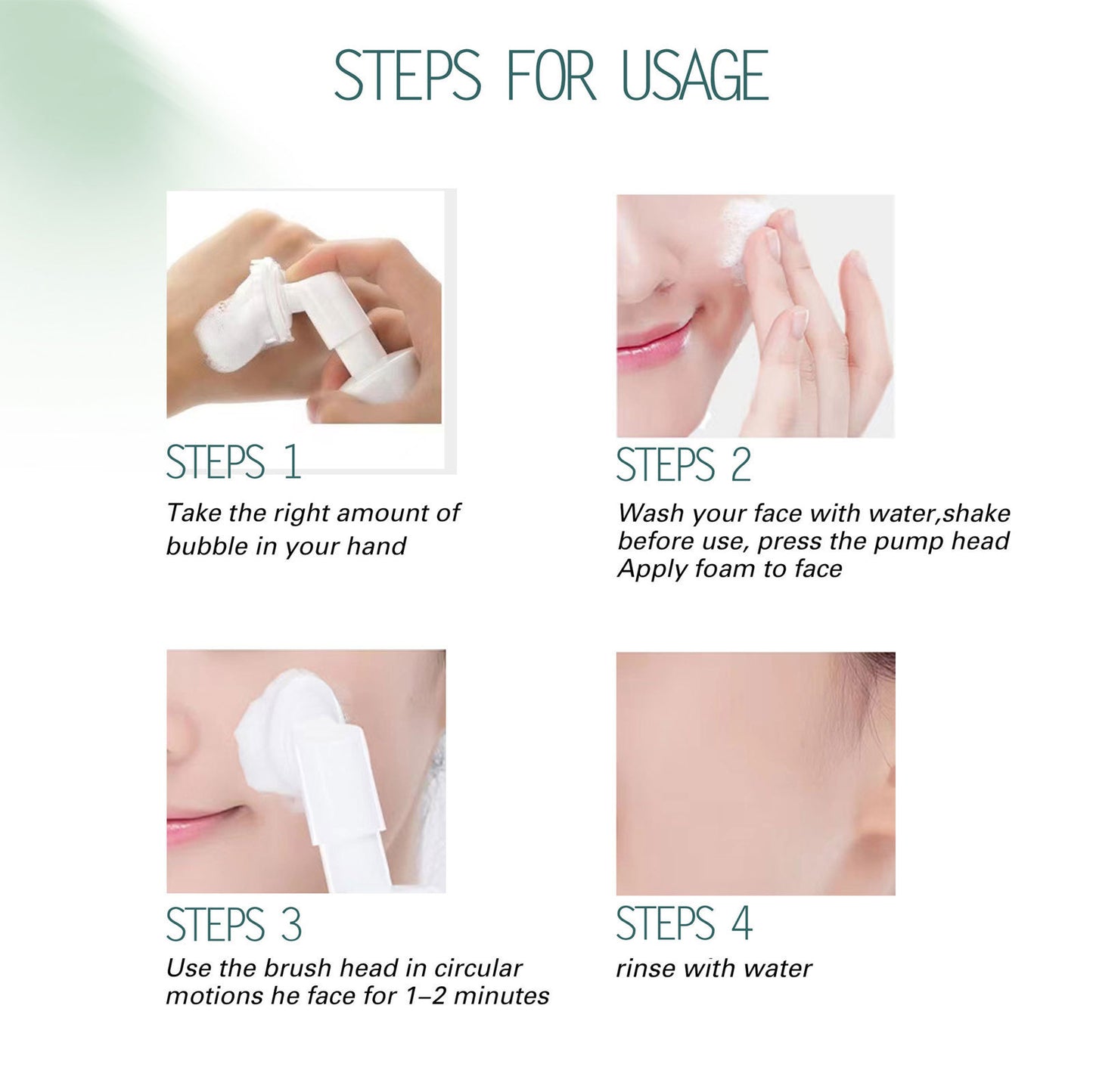 STEPS FOR USAGE

STEPS 1

Take the right amount of bubble in your hand

STEPS 2

Wash your face with water,shake before use, press the pump head Apply foam to face

STEPS 3

Use the brush head in circular motions he face for 1–2 minutes

STEPS 4

rinse with water