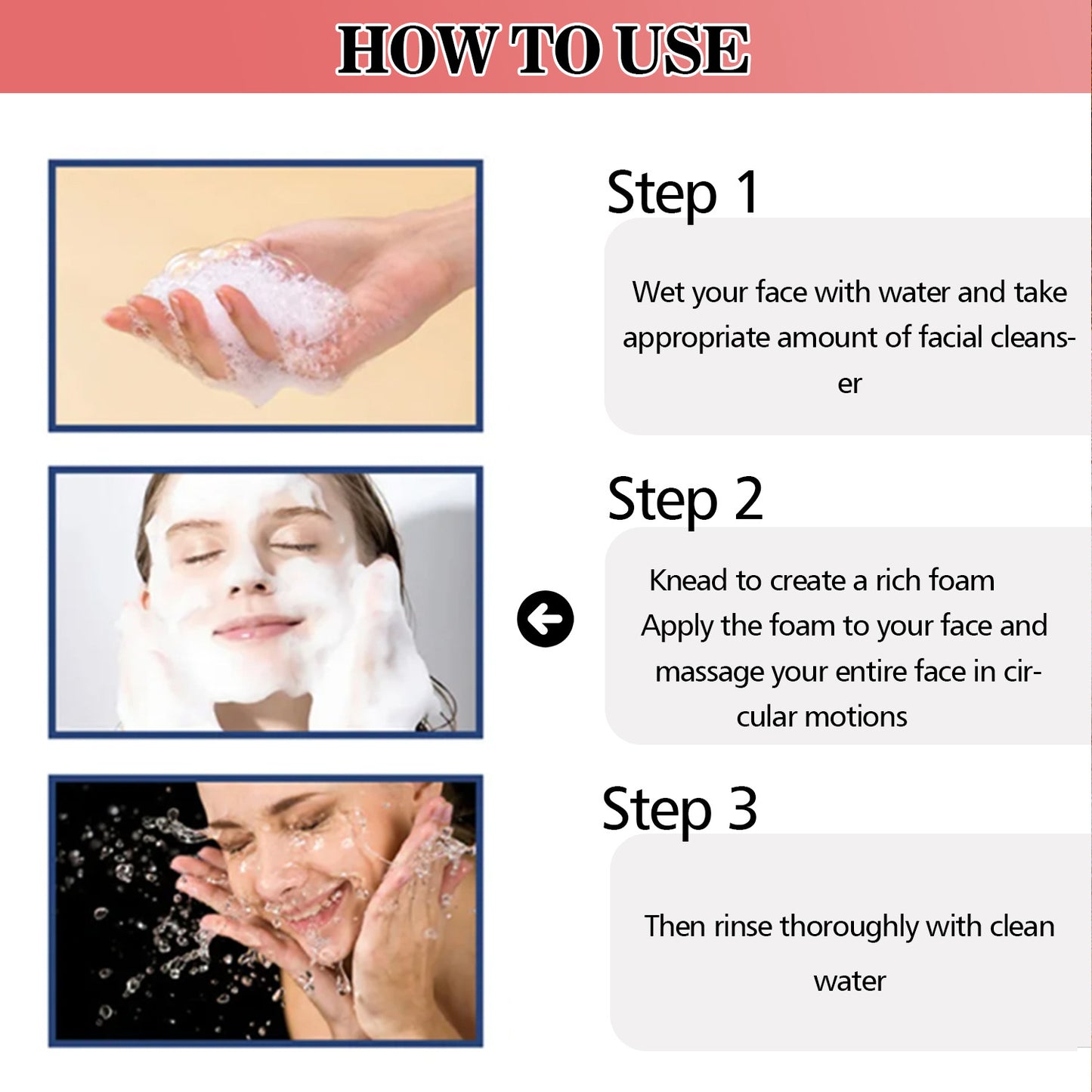 HOW TO USE

Step 1

Wet your face with water and take appropriate amount of facial cleanser

Step 2

Knead to create a rich foam
Apply the foam to your face and massage your entire face in circular motions

Step 3

Then rinse thoroughly with clean water