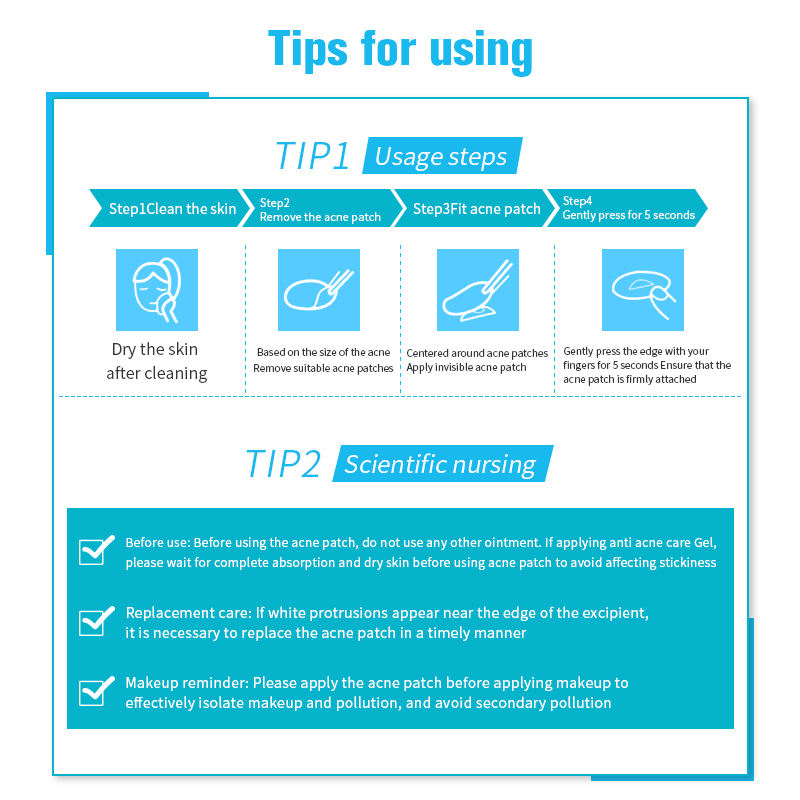 Tips for using

TIP1 Usage steps

Step1Clean the skin

Step2
Remove the acne patch

Step3Fit acne patch

Step4
Gently press for 5 seconds

Dry the skin after cleaning

Based on the size of the acne
Remove suitable acne patches

Centered around acne patches
Apply invisible acne patch

Gently press the edge with your fingers for 5 seconds Ensure that the acne patch is firmly attached

TIP2 Scientific nursing

Before use: Before using the acne patch, do not use any other ointment. If applying anti acne care Gel, please wait for complete absorption and dry skin before using acne patch to avoid affecting stickiness

Replacement care: If white protrusions appear near the edge of the excipient, it is necessary to replace the acne patch in a timely manner

Makeup reminder: Please apply the acne patch before applying makeup to effectively isolate makeup and pollution, and avoid secondary pollution