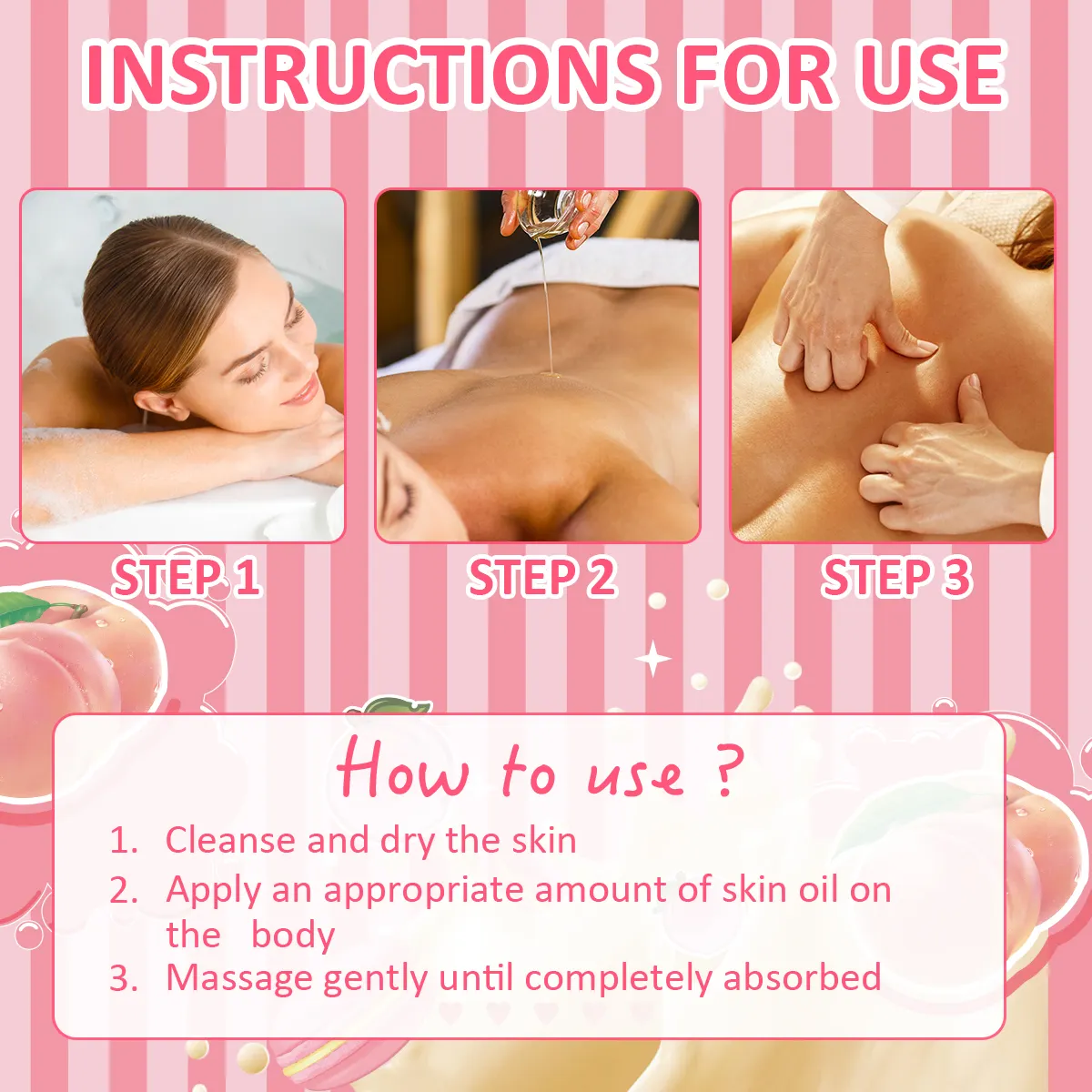 INSTRUCTIONS FOR USE

STEP 1

STEP 2

STEP 3

How to use ?

1. Cleanse and dry the skin
2. Apply an appropriate amount of skin oil on the body
3. Massage gently until completely absorbed