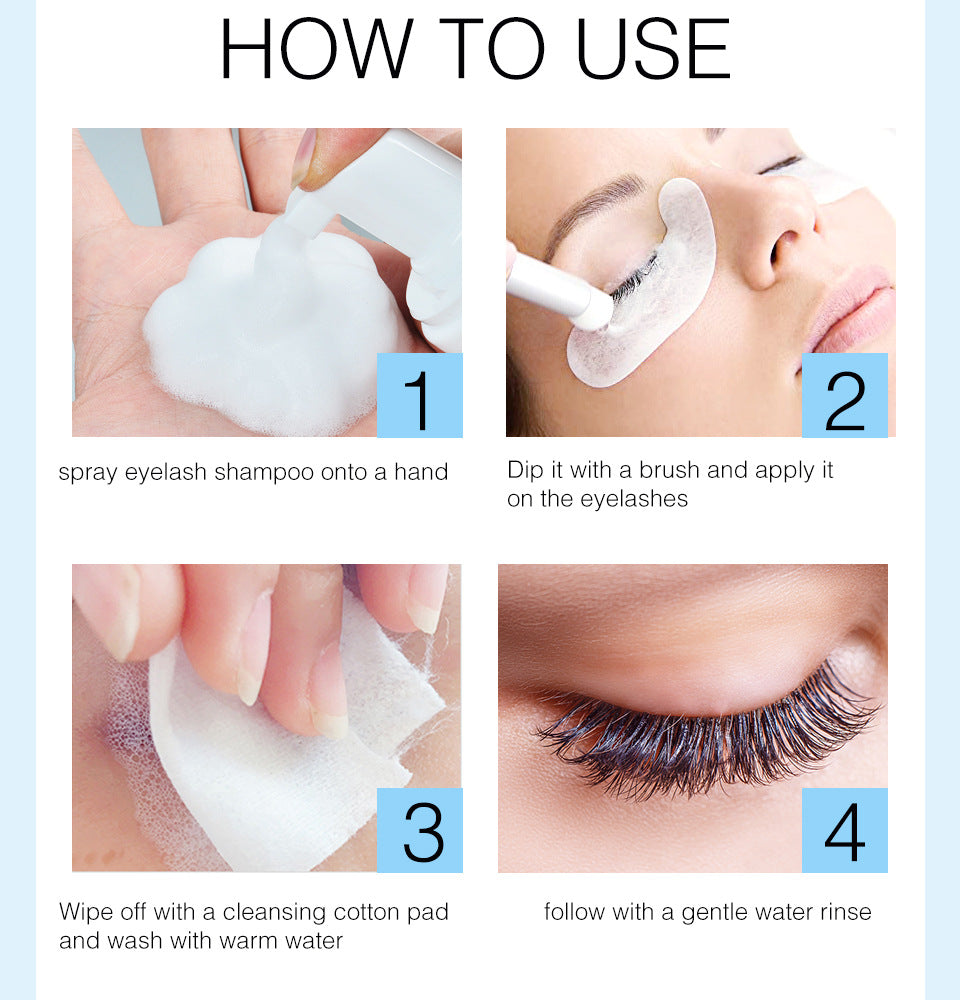 HOW TO USE

1

spray eyelash shampoo onto a hand

2

Dip it with a brush and apply it on the eyelashes

3

Wipe off with a cleansing cotton pad and wash with warm water

4

follow with a gentle water rinse