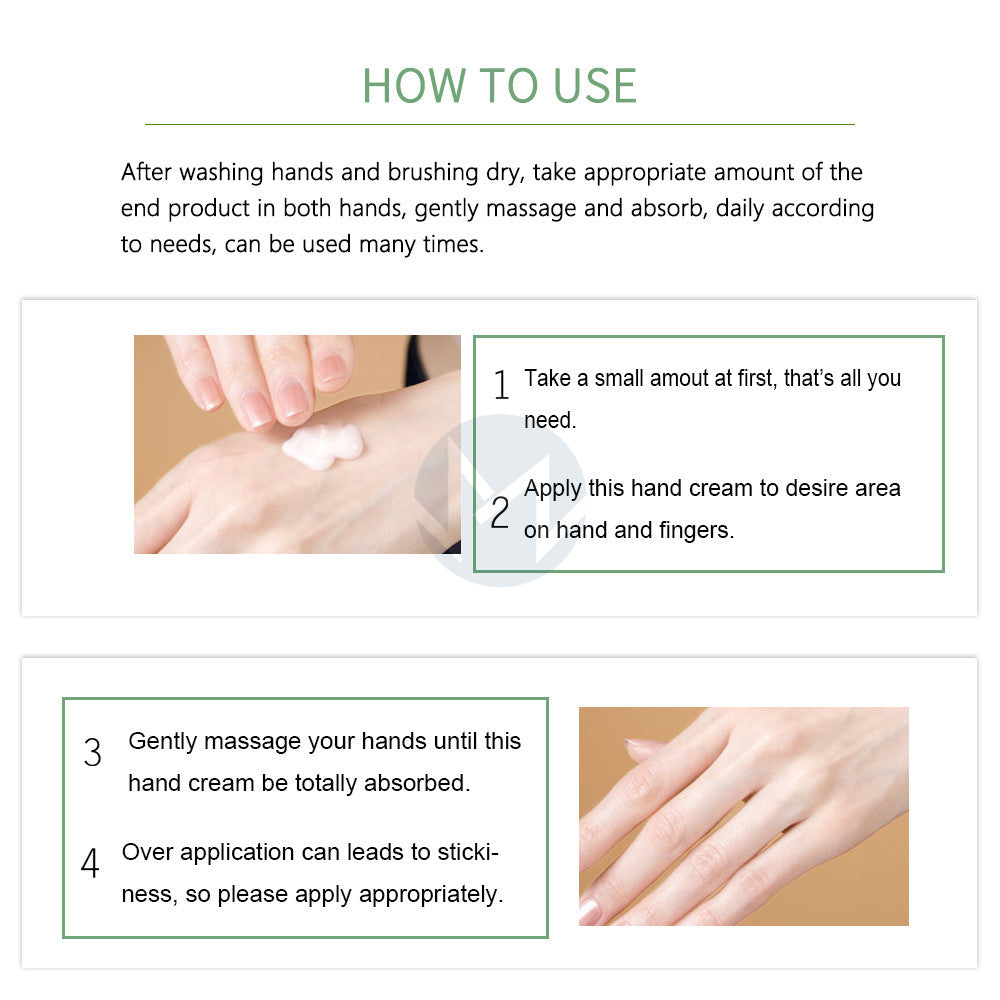 HOW TO USE

After washing hands and brushing dry, take appropriate amount of the end product in both hands, gently massage and absorb, daily according to needs, can be used many times.

1 Take a small amout at first, that's all you need.

2 Apply this hand cream to desire area on hand and fingers.

3 Gently massage your hands until this hand cream be totally absorbed.

4 Over application can leads to stickiness, so please apply appropriately.